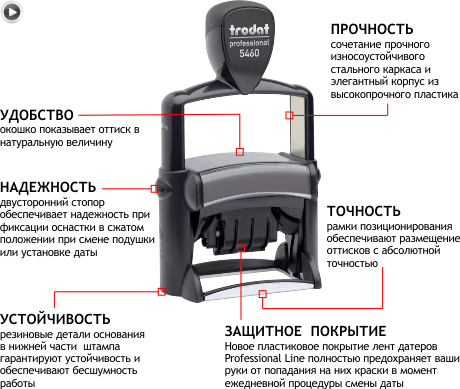 trodat
professional
5460

ПРОЧНОСТЬ
сочетание прочного износоустойчивого стального каркаса и элегантный корпус из высокопрочного пластика

УДОБСТВО
окошко показывает оттиск в натуральную величину

НАДЕЖНОСТЬ
двусторонний стопор обеспечивает надежность при фиксации оснастки в сжатом положении при смене подушки или установке даты

ТОЧНОСТЬ
рамки позиционирования обеспечивают размещение оттисков с абсолютной точностью

УСТОЙЧИВОСТЬ
резиновые детали основания в нижней части штампа гарантируют устойчивость и обеспечивают бесшумность работы

ЗАЩИТНОЕ ПОКРЫТИЕ
Новое пластиковое покрытие лент датеров Professional Line полностью предохраняет ваши руки от попадания на них краски в момент ежедневной процедуры смены даты