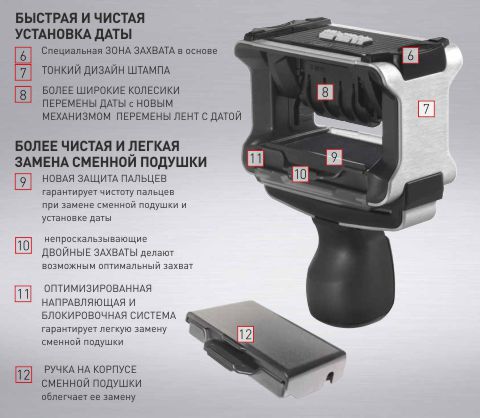 БЫСТРАЯ И ЧИСТАЯ УСТАНОВКА ДАТЫ

6 Специальная ЗОНА ЗАХВАТА в основе

7 ТОНКИЙ ДИЗАЙН ШТАМПА

8 БОЛЕЕ ШИРОКИЕ КОЛЕСИКИ ПЕРЕМЕНЫ ДАТЫ с НОВЫМ МЕХАНИЗМОМ ПЕРЕМЕНЫ ЛЕНТ С ДАТОЙ

БОЛЕЕ ЧИСТАЯ И ЛЕГКАЯ ЗАМЕНА СМЕННОЙ ПОДУШКИ

9 НОВАЯ ЗАЩИТА ПАЛЬЦЕВ гарантирует чистоту пальцев при замене сменной подушки и установке даты

10 непроскальзывающие ДВОЙНЫЕ ЗАХВАТЫ делают возможным оптимальный захват

11 ОПТИМИЗИРОВАННАЯ НАПРАВЛЯЮЩАЯ И БЛОКИРОВОЧНАЯ СИСТЕМА гарантирует легкую замену сменной подушки

12 РУЧКА НА КОРПУСЕ СМЕННОЙ ПОДУШКИ облегчает ее замену

6

8

7

11

9

10

12